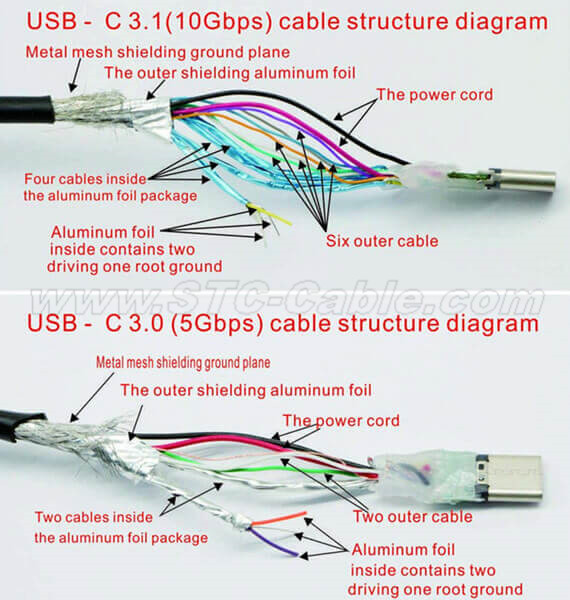 USB - C 3.1(10Gbps) cable structure diagram

Metal mesh shielding ground plane

The outer shielding aluminum foil

The power cord

Four cables inside the aluminum foil package

Aluminum foil inside contains two driving one root ground

Six outer cable

www.STC-Cable.com

USB - C 3.0 (5Gbps) cable structure diagram

Metal mesh shielding ground plane

The outer shielding aluminum foil

The power cord

Two cables inside the aluminum foil package

Two outer cable

Aluminum foil inside contains two driving one root ground