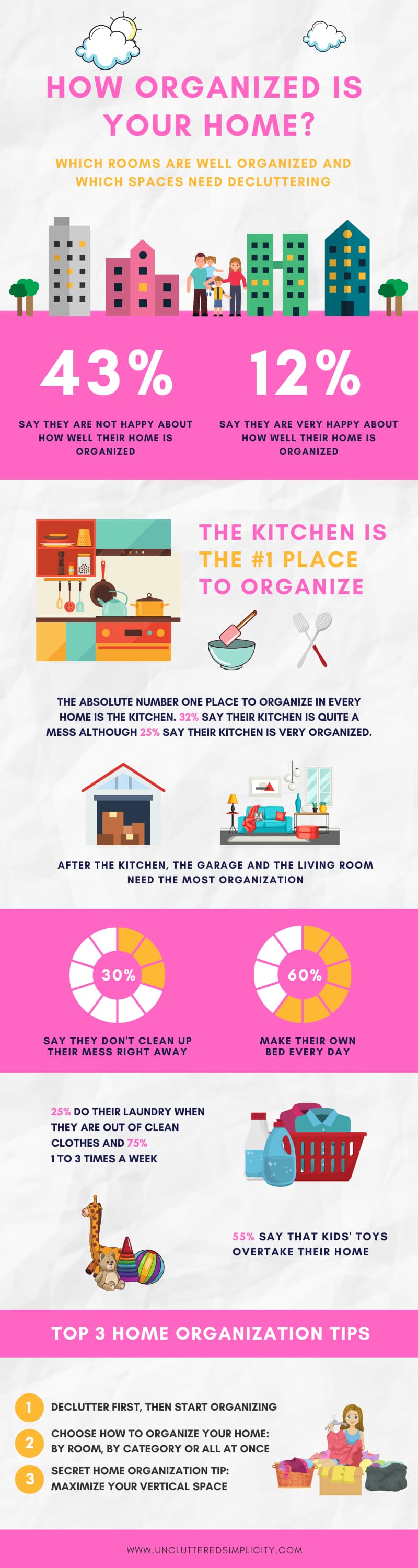 HOW ORGANIZED IS YOUR HOME?

WHICH ROOMS ARE WELL ORGANIZED AND WHICH SPACES NEED DECLUTTERING

43%

SAY THEY ARE NOT HAPPY ABOUT HOW WELL THEIR HOME IS ORGANIZED

12%

SAY THEY ARE VERY HAPPY ABOUT HOW WELL THEIR HOME IS ORGANIZED

THE KITCHEN IS THE #1 PLACE TO ORGANIZE

THE ABSOLUTE NUMBER ONE PLACE TO ORGANIZE IN EVERY HOME IS THE KITCHEN. 32% SAY THEIR KITCHEN IS QUITE A MESS ALTHOUGH 25% SAY THEIR KITCHEN IS VERY ORGANIZED.

AFTER THE KITCHEN, THE GARAGE AND THE LIVING ROOM NEED THE MOST ORGANIZATION

30%

SAY THEY DON'T CLEAN UP THEIR MESS RIGHT AWAY

60%

MAKE THEIR OWN BED EVERY DAY

25% DO THEIR LAUNDRY WHEN THEY ARE OUT OF CLEAN CLOTHES AND 75% 1 TO 3 TIMES A WEEK

55% SAY THAT KIDS' TOYS OVERTAKE THEIR HOME

TOP 3 HOME ORGANIZATION TIPS

1 DECLUTTER FIRST, THEN START ORGANIZING

2 CHOOSE HOW TO ORGANIZE YOUR HOME: BY ROOM, BY CATEGORY OR ALL AT ONCE

3 SECRET HOME ORGANIZATION TIP: MAXIMIZE YOUR VERTICAL SPACE

WWW.UNCLUTTEREDSIMPLICITY.COM